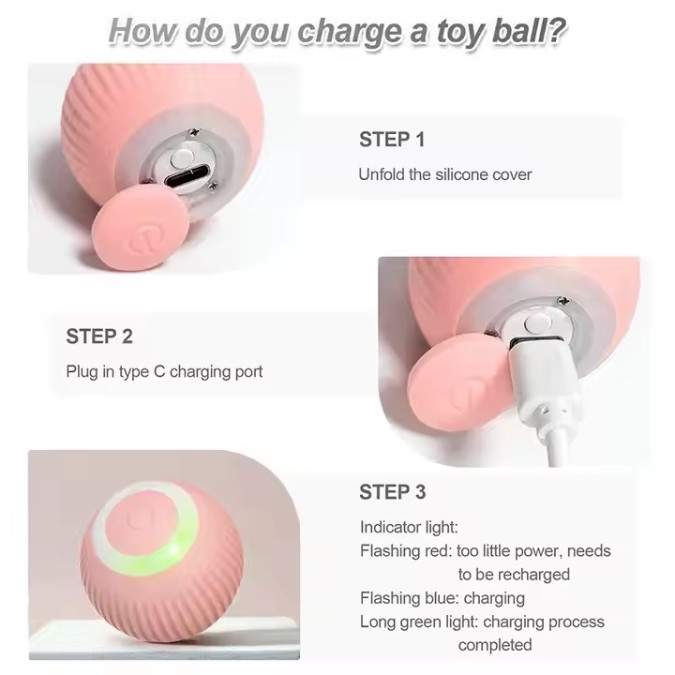 How do you charge a toy ball?

STEP 1

Unfold the silicone cover

STEP 2

Plug in type C charging port

STEP 3

Indicator light:
Flashing red: too little power, needs to be recharged
Flashing blue: charging
Long green light: charging process completed